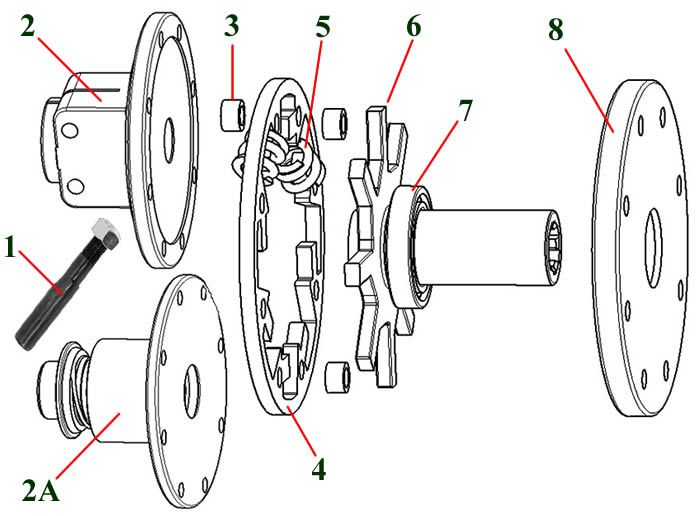 2
3
5
6
8
7
1
2A
4