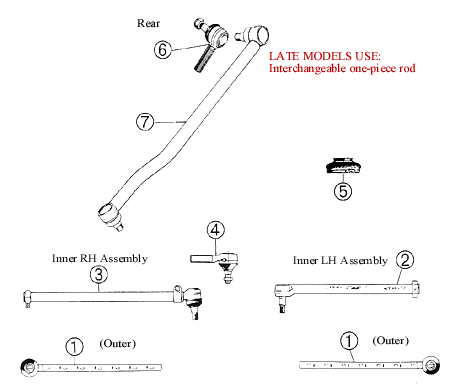 Rear

6

LATE MODELS USE:
Interchangeable one-piece rod

7

5

4

Inner RH Assembly

3

Inner LH Assembly

2

1

(Outer)

1

(Outer)