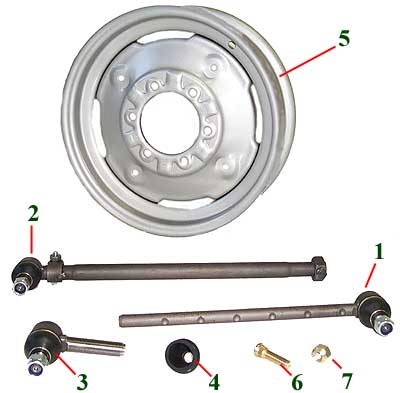 5

2

1

3

4

6

7